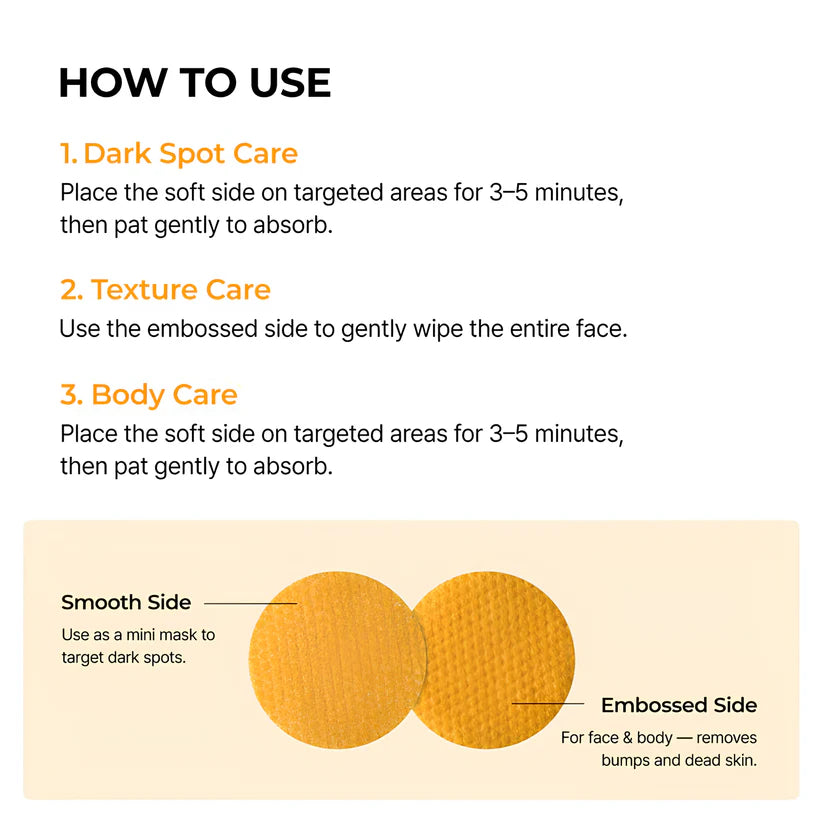 HOW TO USE

1. Dark Spot Care
Place the soft side on targeted areas for 3–5 minutes, then pat gently to absorb.

2. Texture Care
Use the embossed side to gently wipe the entire face.

3. Body Care
Place the soft side on targeted areas for 3–5 minutes, then pat gently to absorb.

Smooth Side
Use as a mini mask to target dark spots.

Embossed Side
For face & body — removes bumps and dead skin.